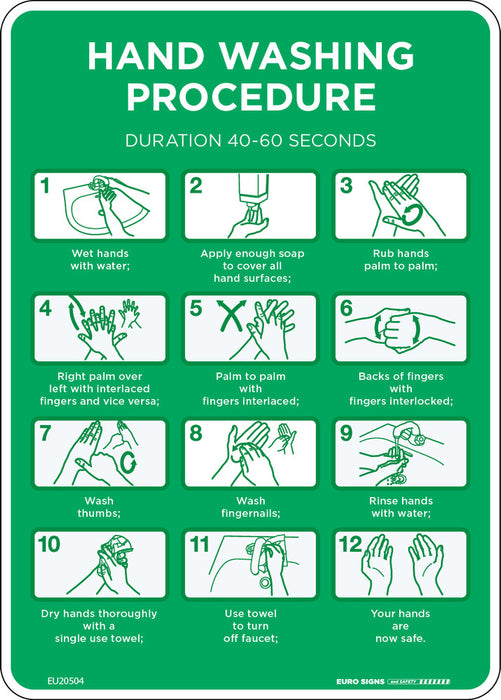 HAND WASHING PROCEDURE

DURATION 40-60 SECONDS

1
Wet hands with water;

2
Apply enough soap to cover all hand surfaces;

3
Rub hands palm to palm;

4
Right palm over left with interlaced fingers and vice versa;

5
Palm to palm with fingers interlaced;

6
Backs of fingers with fingers interlocked;

7
Wash thumbs;

8
Wash fingernails;

9
Rinse hands with water;

10
Dry hands thoroughly with a single use towel;

11
Use towel to turn off faucet;

12
Your hands are now safe.

EU20504

EURO SIGNS and SAFETY